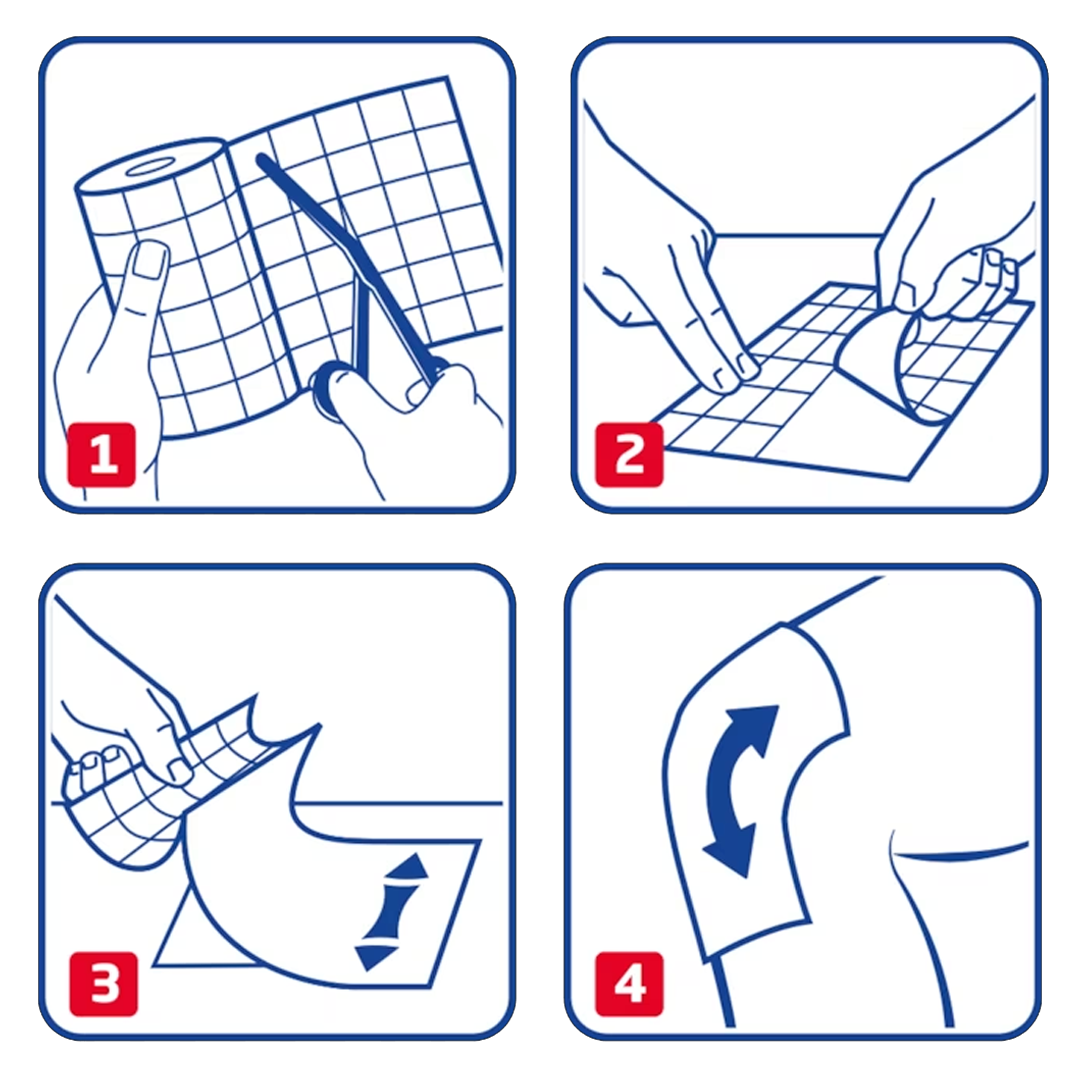 1

2

3

4