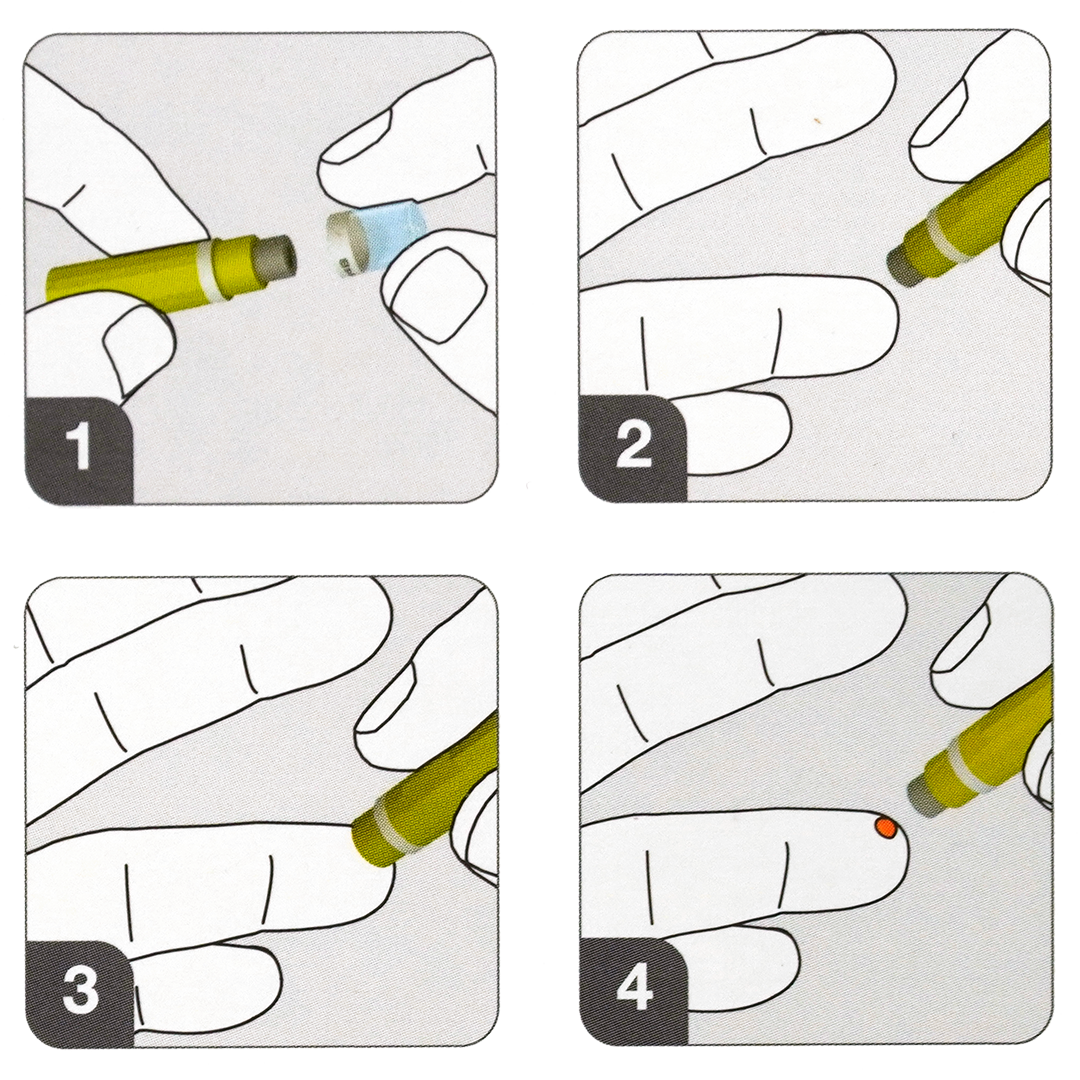 1

2

3

4